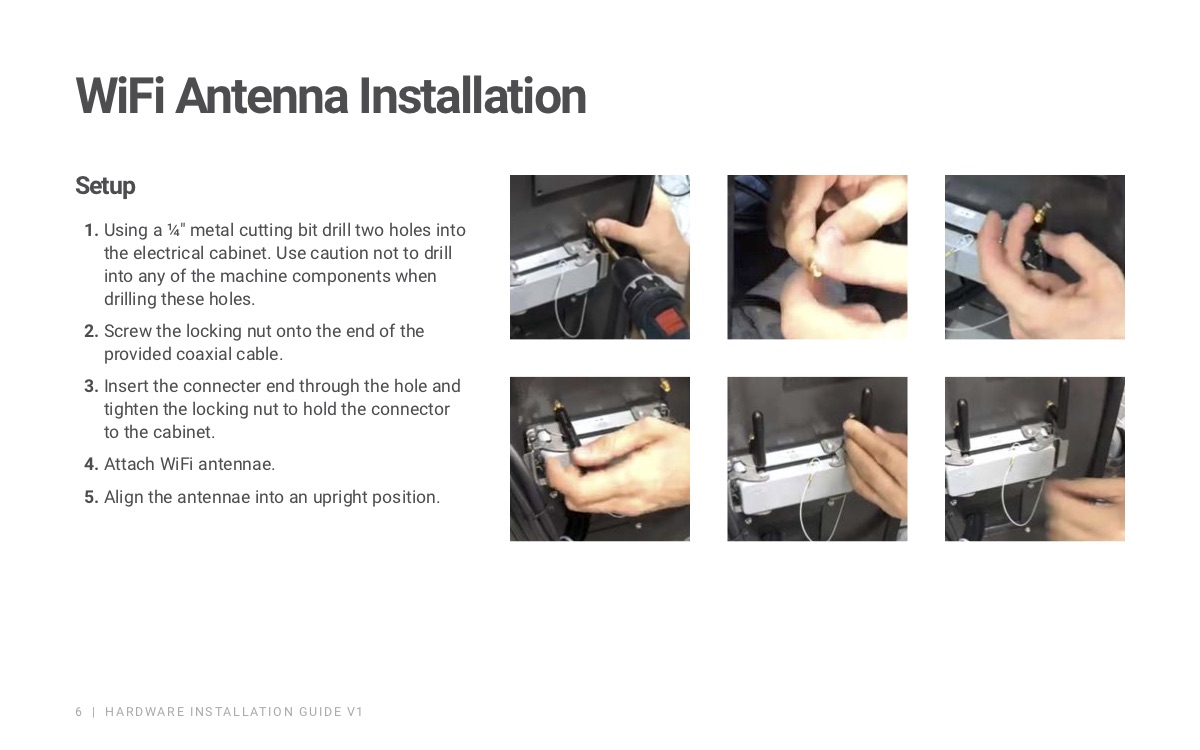 WiFi Antenna Installation

Setup

1. Using a ¼" metal cutting bit drill two holes into the electrical cabinet. Use caution not to drill into any of the machine components when drilling these holes.

2. Screw the locking nut onto the end of the provided coaxial cable.

3. Insert the connecter end through the hole and tighten the locking nut to hold the connector to the cabinet.

4. Attach WiFi antennae.

5. Align the antennae into an upright position.

6 | HARDWARE INSTALLATION GUIDE V1