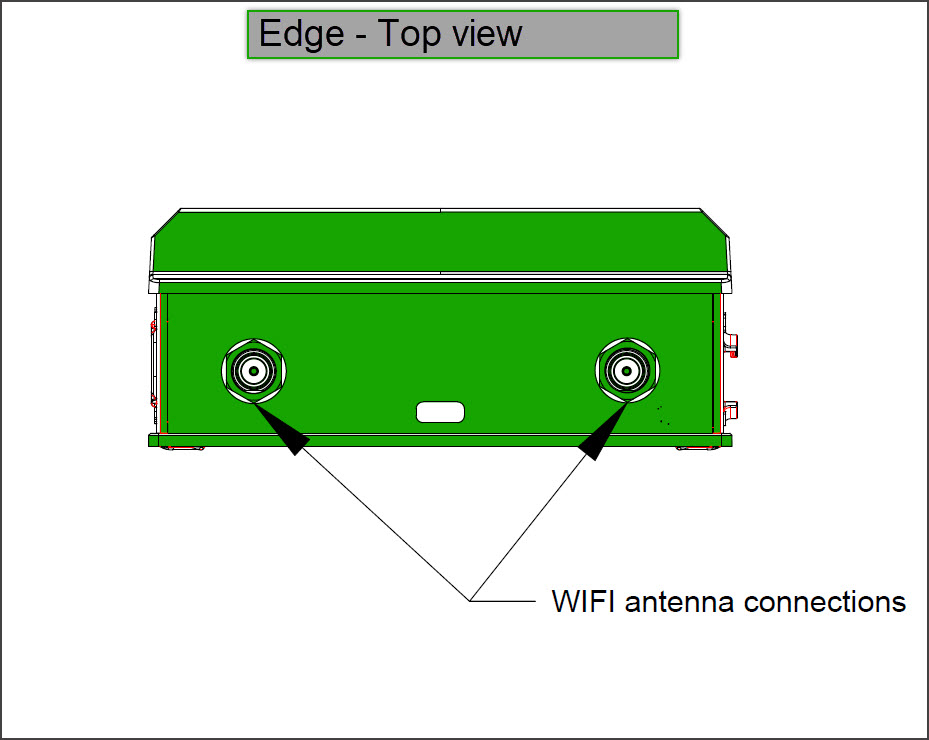 Edge - Top view

WIFI antenna connections