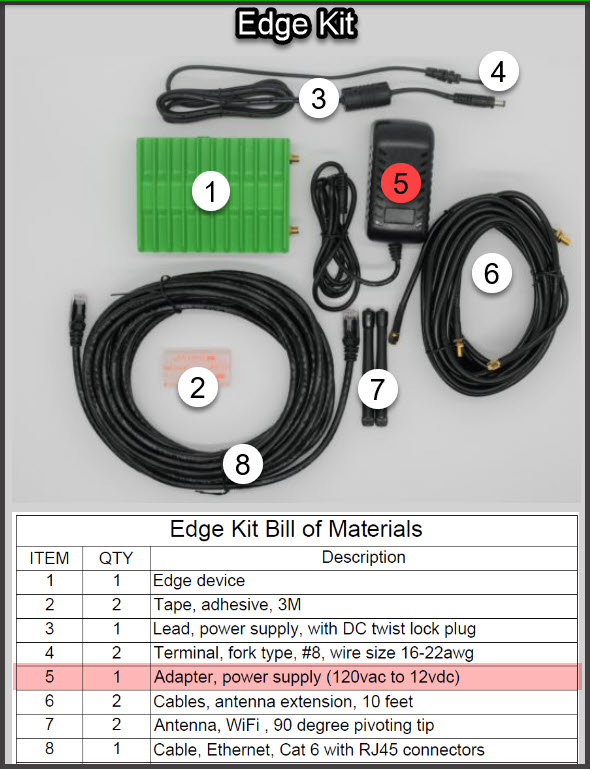 Edge Kit

4
3
1
5
6
2
7
8

Edge Kit Bill of Materials

| ITEM | QTY | Description |
|---|---|---|
| 1 | 1 | Edge device |
| 2 | 2 | Tape, adhesive, 3M |
| 3 | 1 | Lead, power supply, with DC twist lock plug |
| 4 | 2 | Terminal, fork type, #8, wire size 16-22awg |
| 5 | 1 | Adapter, power supply (120vac to 12vdc) |
| 6 | 2 | Cables, antenna extension, 10 feet |
| 7 | 2 | Antenna, WiFi , 90 degree pivoting tip |
| 8 | 1 | Cable, Ethernet, Cat 6 with RJ45 connectors |